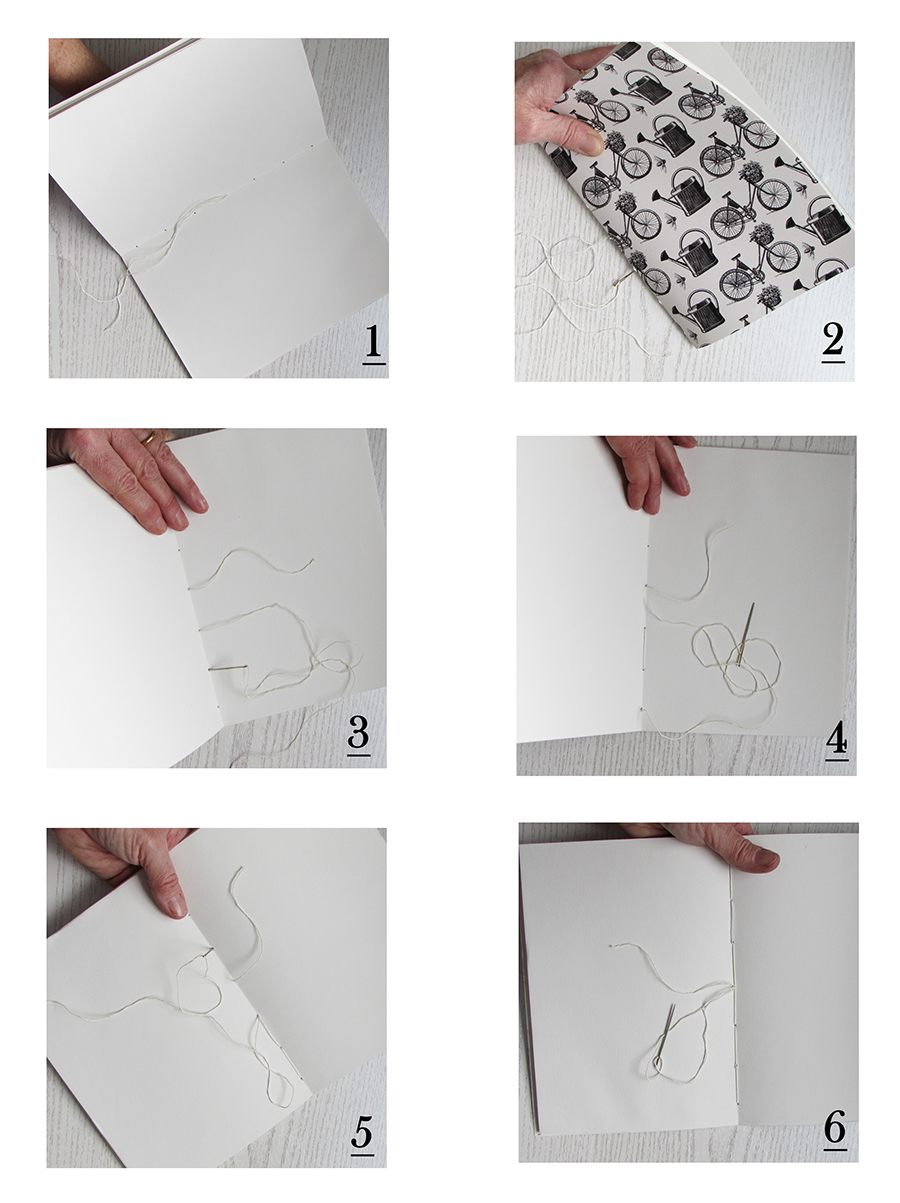 1

2

3

4

5

6